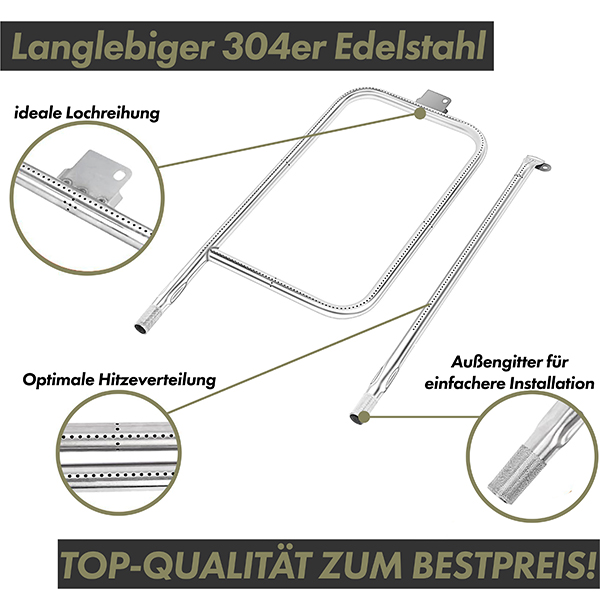 Langlebiger 304er Edelstahl

ideale Lochreihung

Optimale Hitzeverteilung

Außengitter für einfachere Installation

TOP-QUALITÄT ZUM BESTPREIS!